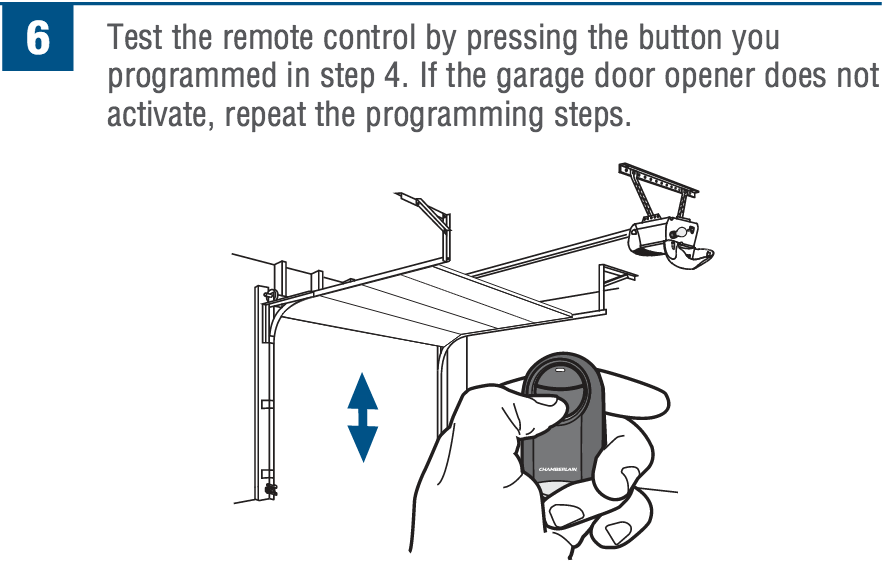 6

Test the remote control by pressing the button you programmed in step 4. If the garage door opener does not activate, repeat the programming steps.

CHAMBERLAIN