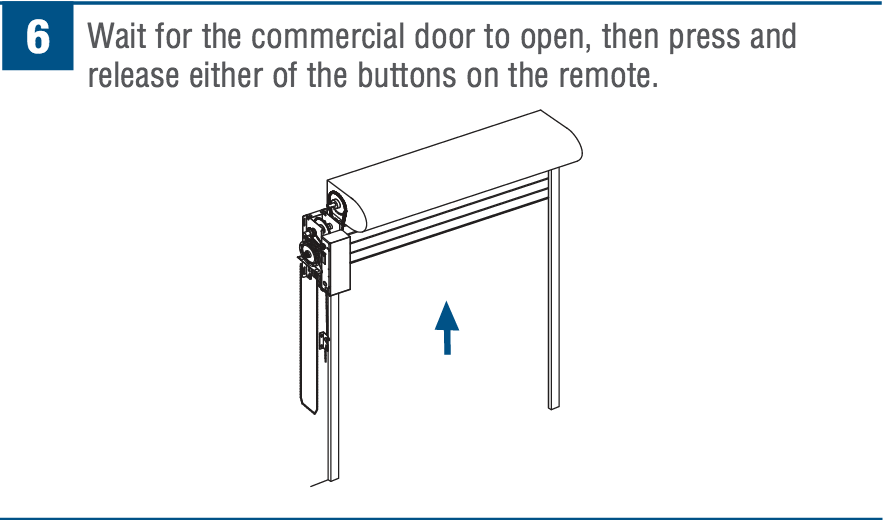 6

Wait for the commercial door to open, then press and release either of the buttons on the remote.